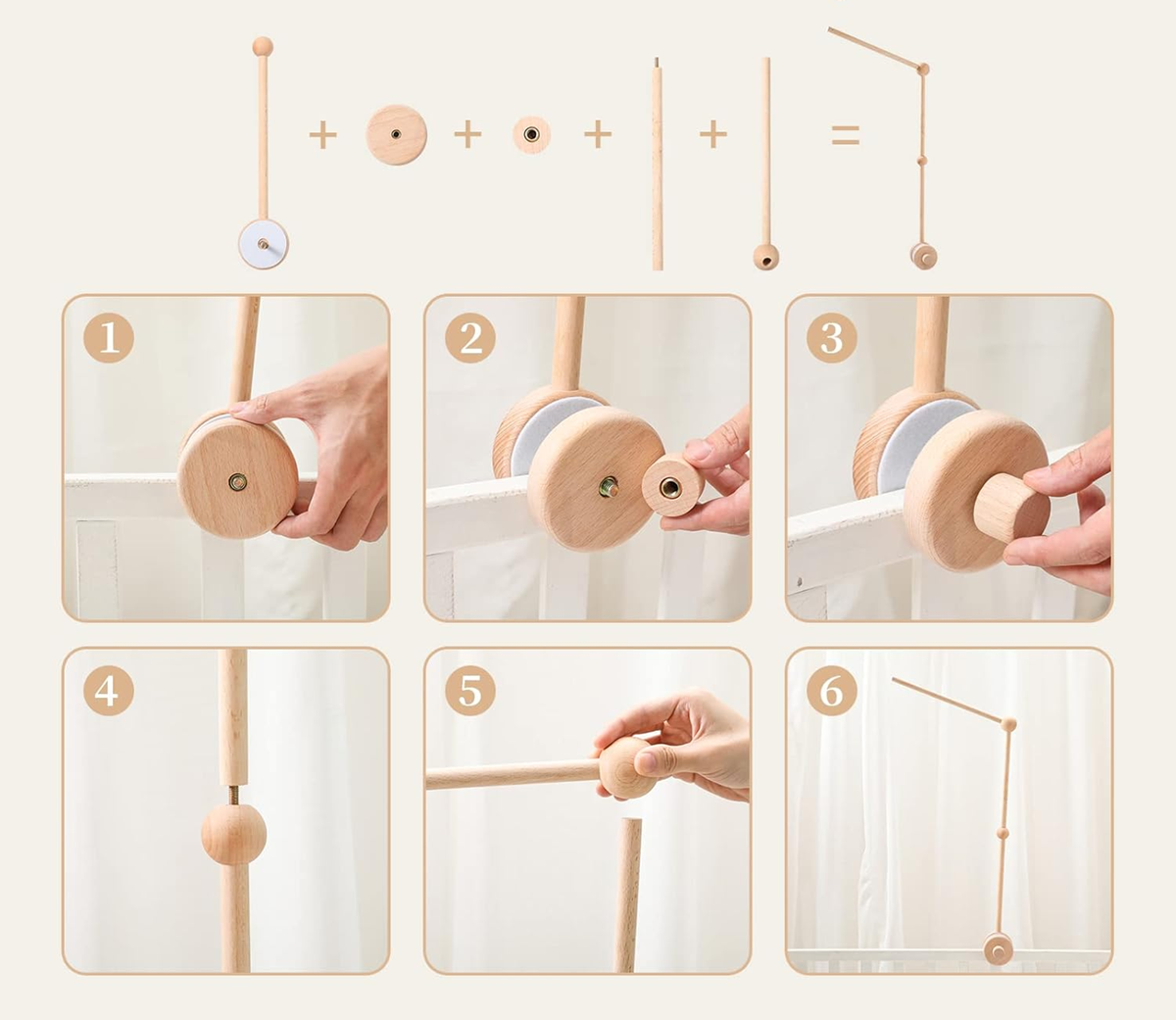 + + + + =

1

2

3

4

5

6