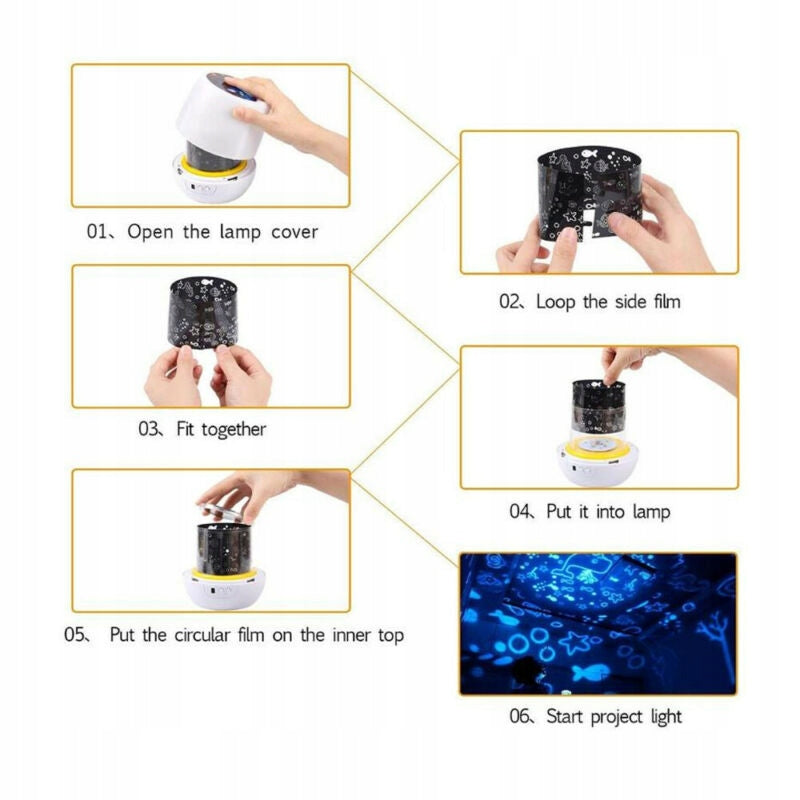 01、Open the lamp cover

02、Loop the side film

03、Fit together

04、Put it into lamp

05、 Put the circular film on the inner top

06、Start project light